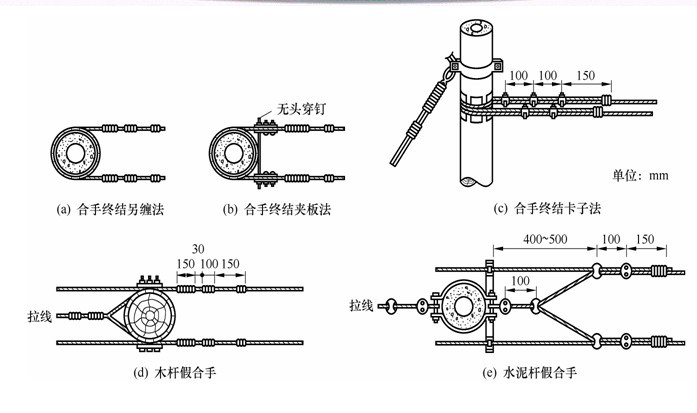 无头穿钉

100 100 150

单位：mm

(a) 合手终结另缠法

(b) 合手终结夹板法

(c) 合手终结卡子法

30
150 100 150

拉线

(d) 木杆假合手

400~500 100 150

100

拉线

(e) 水泥杆假合手